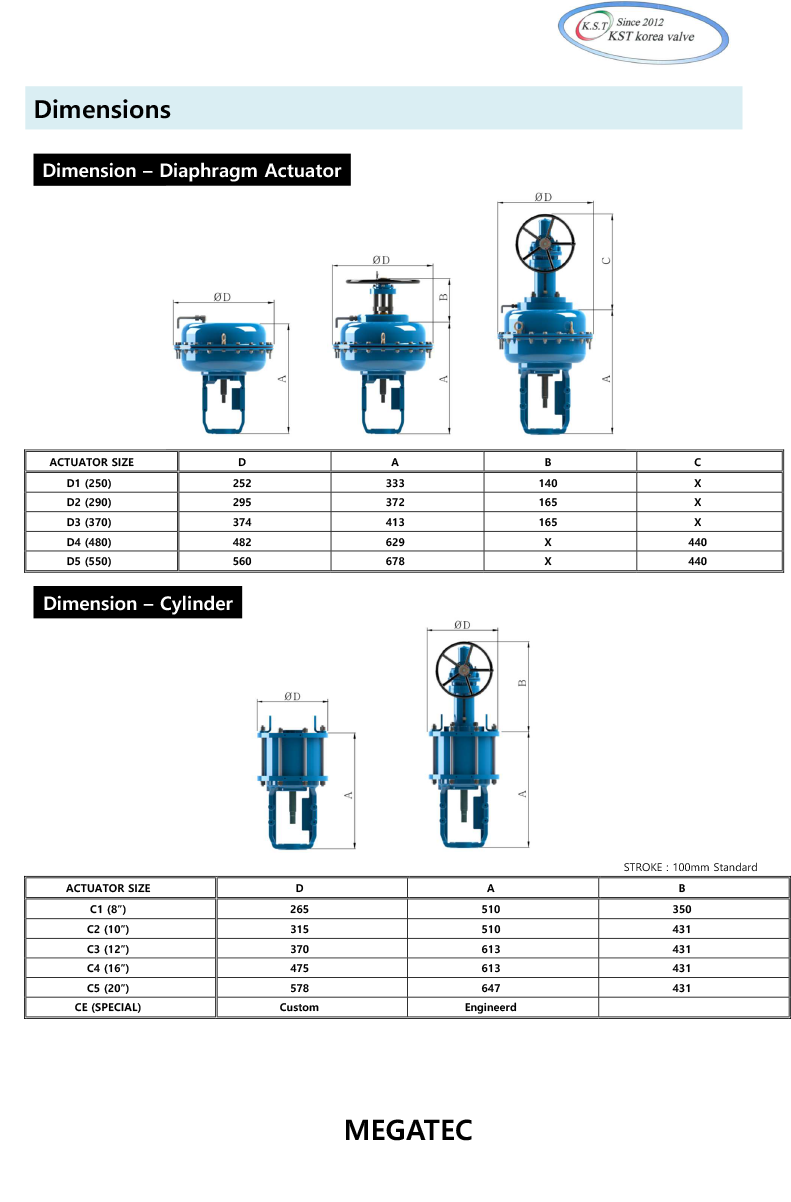 K.S.T Since 2012 KST korea valve

Dimensions

Dimension – Diaphragm Actuator

ØD

A

ØD

B

A

ØD

C

A

| ACTUATOR SIZE | D | A | B | C |
|---|---|---|---|---|
| D1 (250) | 252 | 333 | 140 | X |
| D2 (290) | 295 | 372 | 165 | X |
| D3 (370) | 374 | 413 | 165 | X |
| D4 (480) | 482 | 629 | X | 440 |
| D5 (550) | 560 | 678 | X | 440 |

Dimension – Cylinder

ØD

A

ØD

B

A

STROKE : 100mm Standard

| ACTUATOR SIZE | D | A | B |
|---|---|---|---|
| C1 (8") | 265 | 510 | 350 |
| C2 (10") | 315 | 510 | 431 |
| C3 (12") | 370 | 613 | 431 |
| C4 (16") | 475 | 613 | 431 |
| C5 (20") | 578 | 647 | 431 |
| CE (SPECIAL) | Custom | Engineerd | |

MEGATEC